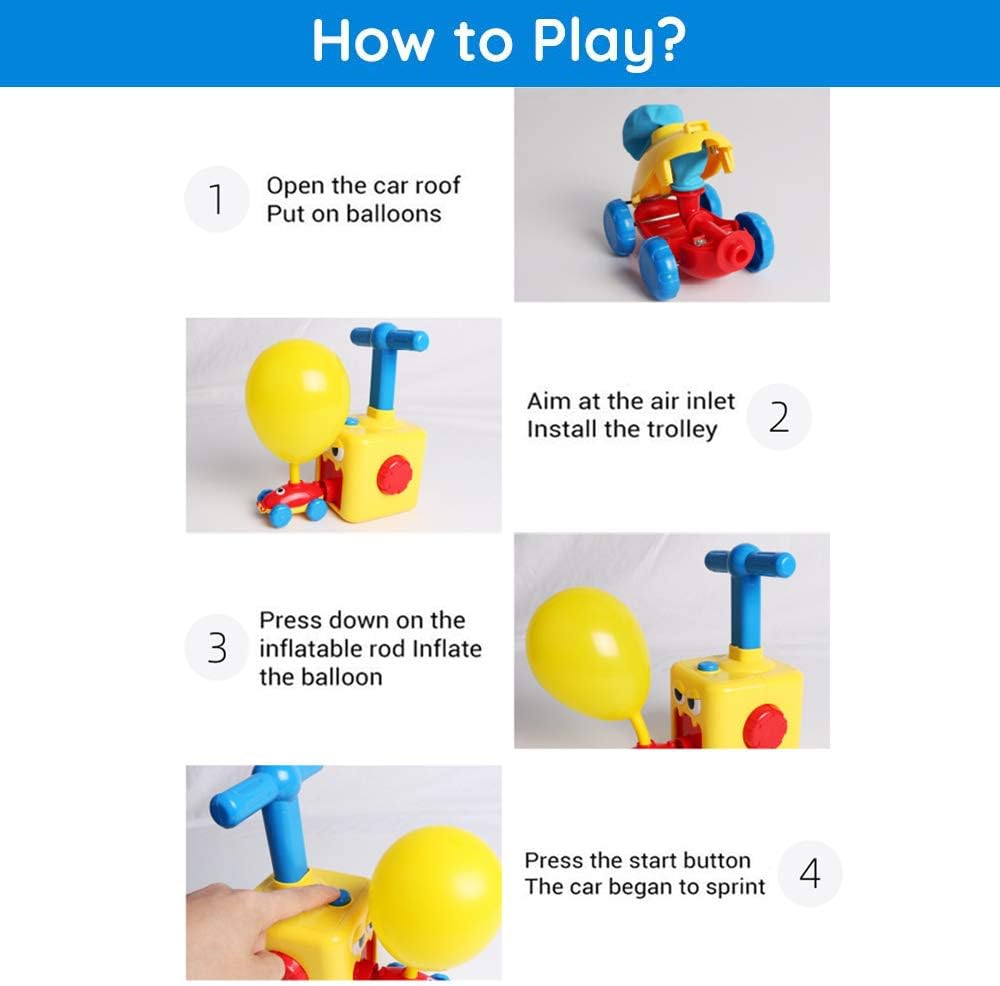 How to Play?

1 Open the car roof
Put on balloons

Aim at the air inlet
Install the trolley 2

3 Press down on the inflatable rod Inflate the balloon

Press the start button
The car began to sprint 4