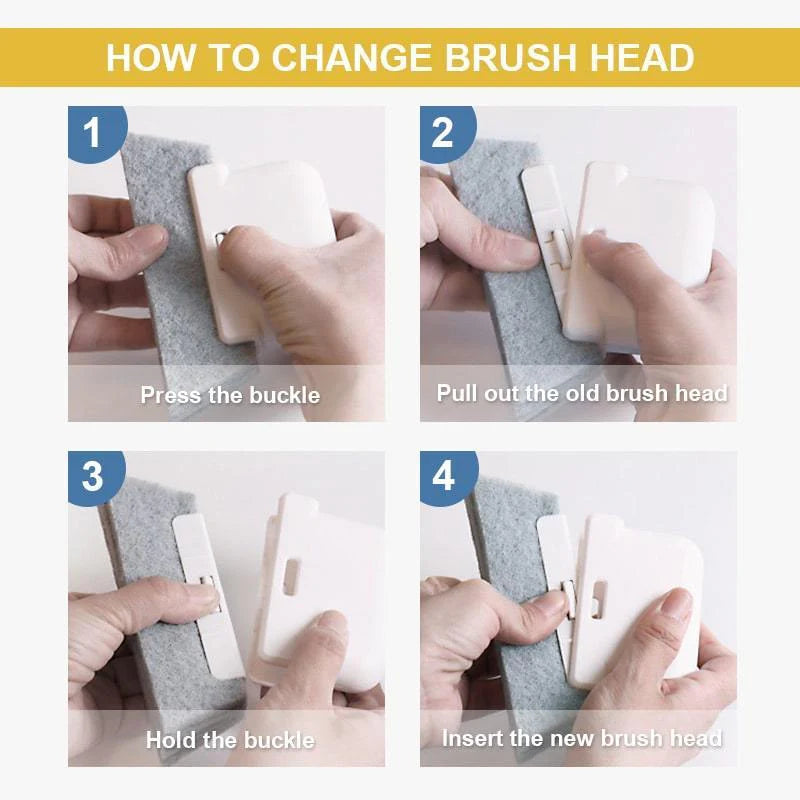 HOW TO CHANGE BRUSH HEAD

1
Press the buckle

2
Pull out the old brush head

3
Hold the buckle

4
Insert the new brush head